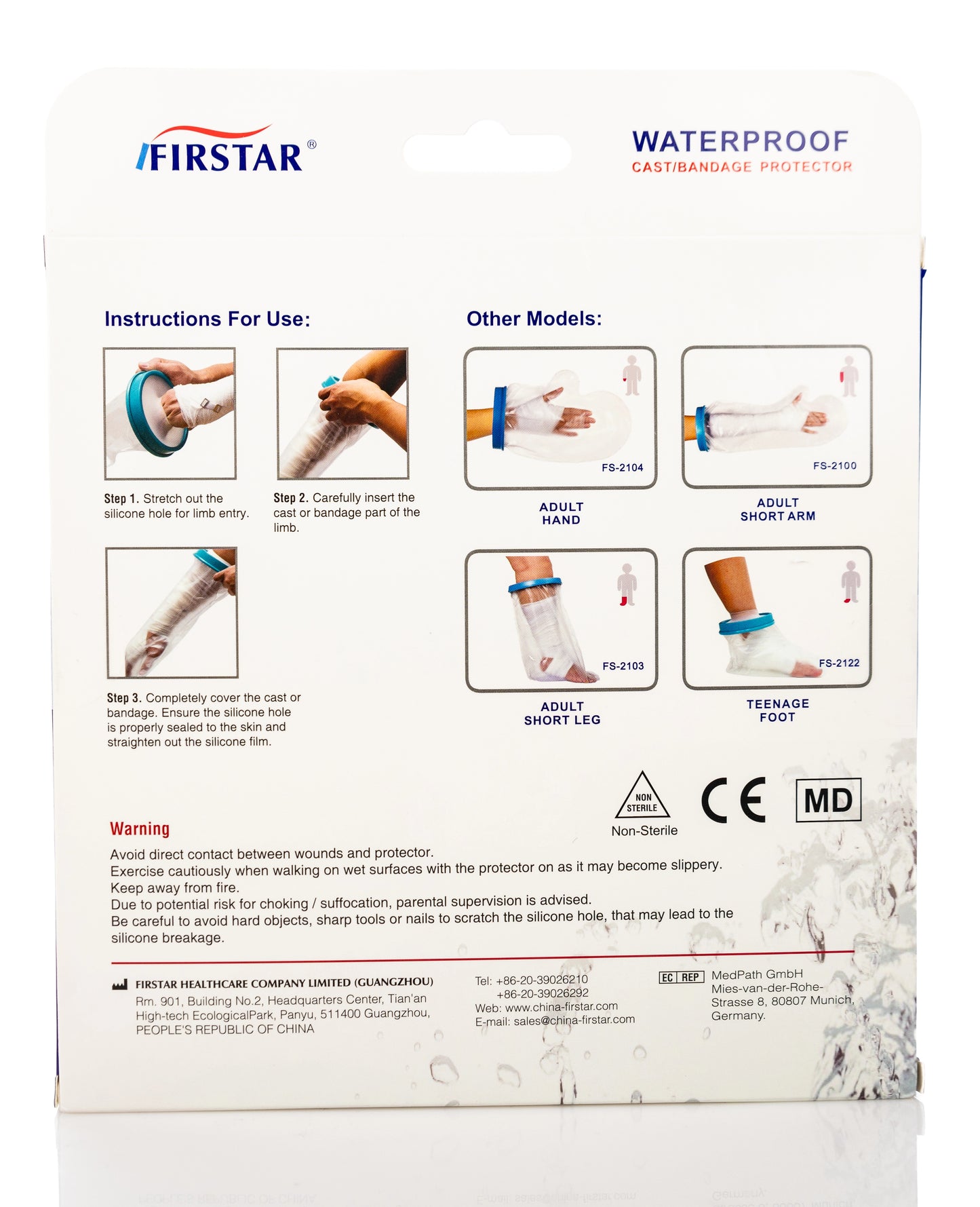 FIRSTAR®

WATERPROOF
CAST/BANDAGE PROTECTOR

Instructions For Use:

Step 1. Stretch out the silicone hole for limb entry.

Step 2. Carefully insert the cast or bandage part of the limb.

Step 3. Completely cover the cast or bandage. Ensure the silicone hole is properly sealed to the skin and straighten out the silicone film.

Other Models:

FS-2104
ADULT HAND

FS-2100
ADULT SHORT ARM

FS-2103
ADULT SHORT LEG

FS-2122
TEENAGE FOOT

NON STERILE
Non-Sterile

CE

MD

Warning
Avoid direct contact between wounds and protector.
Exercise cautiously when walking on wet surfaces with the protector on as it may become slippery.
Keep away from fire.
Due to potential risk for choking / suffocation, parental supervision is advised.
Be careful to avoid hard objects, sharp tools or nails to scratch the silicone hole, that may lead to the silicone breakage.

FIRSTAR HEALTHCARE COMPANY LIMITED (GUANGZHOU)
Rm. 901, Building No.2, Headquarters Center, Tian'an High-tech EcologicalPark, Panyu, 511400 Guangzhou, PEOPLE'S REPUBLIC OF CHINA

Tel: +86-20-39026210
+86-20-39026292
Web: www.china-firstar.com
E-mail: sales@china-firstar.com

EC REP MedPath GmbH
Mies-van-der-Rohe-Strasse 8, 80807 Munich, Germany.